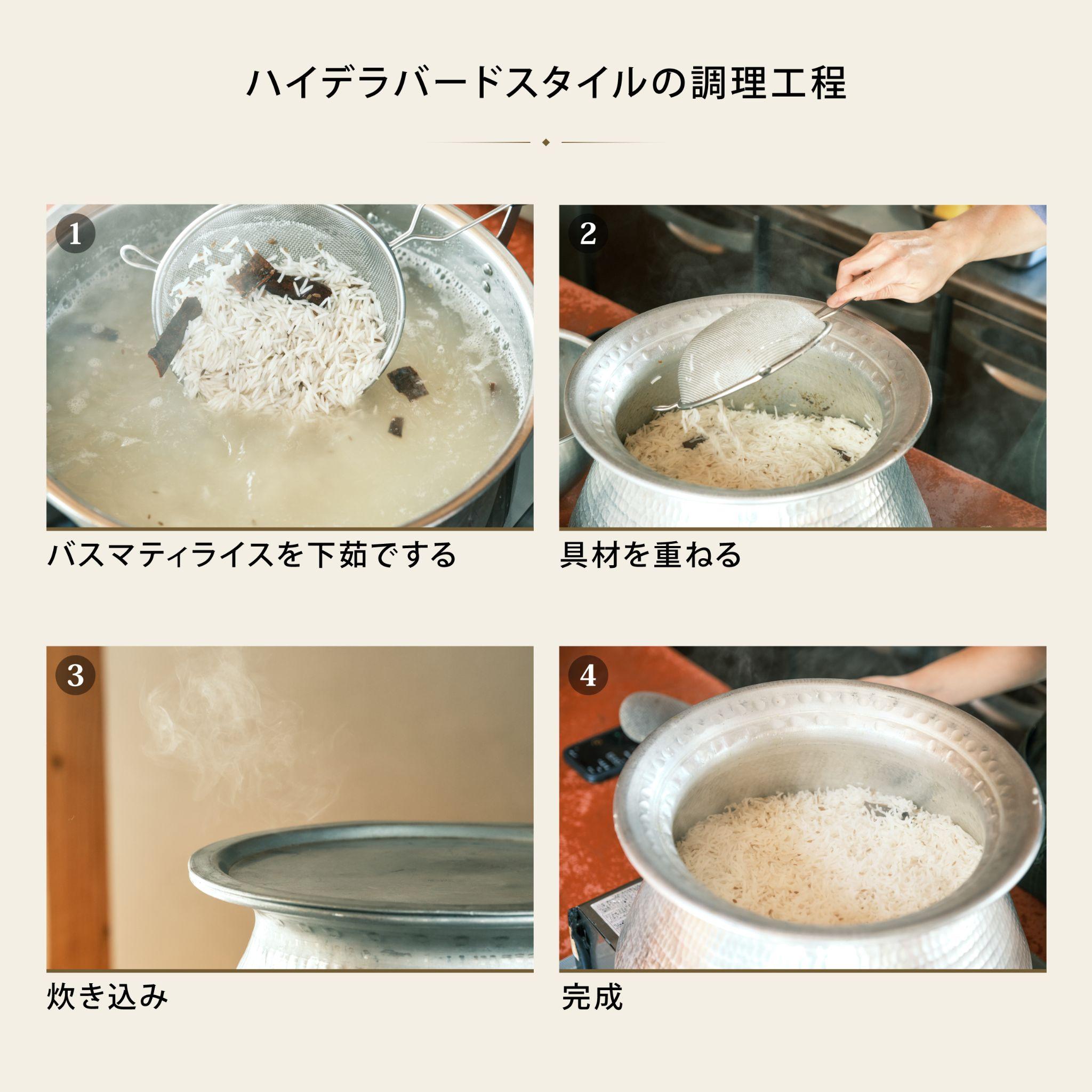 ハイデラバードスタイルの調理工程

1

バスマティライスを下茹でする

2

具材を重ねる

3

炊き込み

4

完成